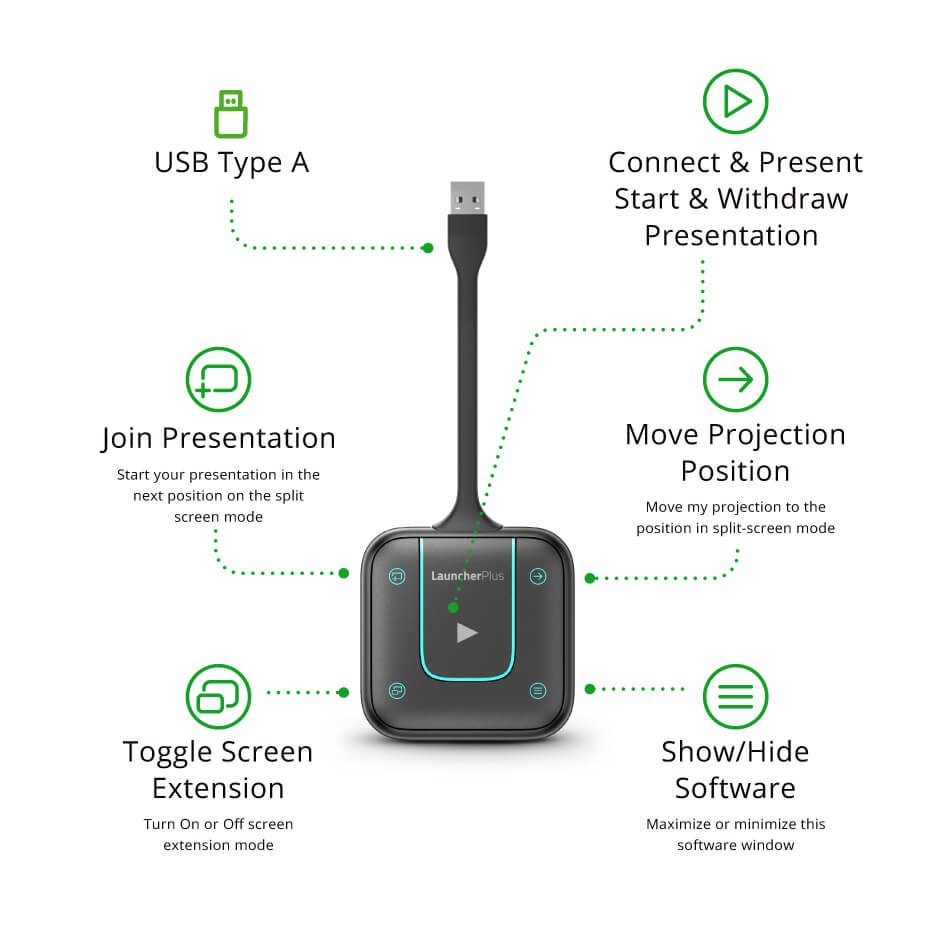 USB Type A

Connect & Present
Start & Withdraw
Presentation

Join Presentation

Start your presentation in the next position on the split screen mode

Move Projection
Position

Move my projection to the position in split-screen mode

LauncherPlus

Toggle Screen
Extension

Turn On or Off screen extension mode

Show/Hide
Software

Maximize or minimize this software window