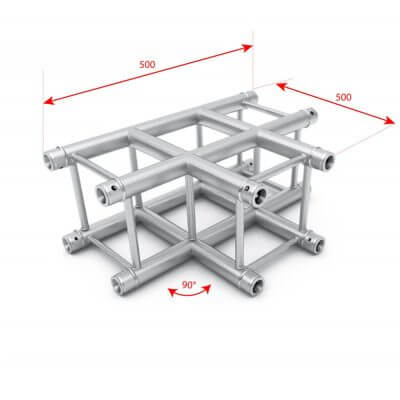 500

500

90°